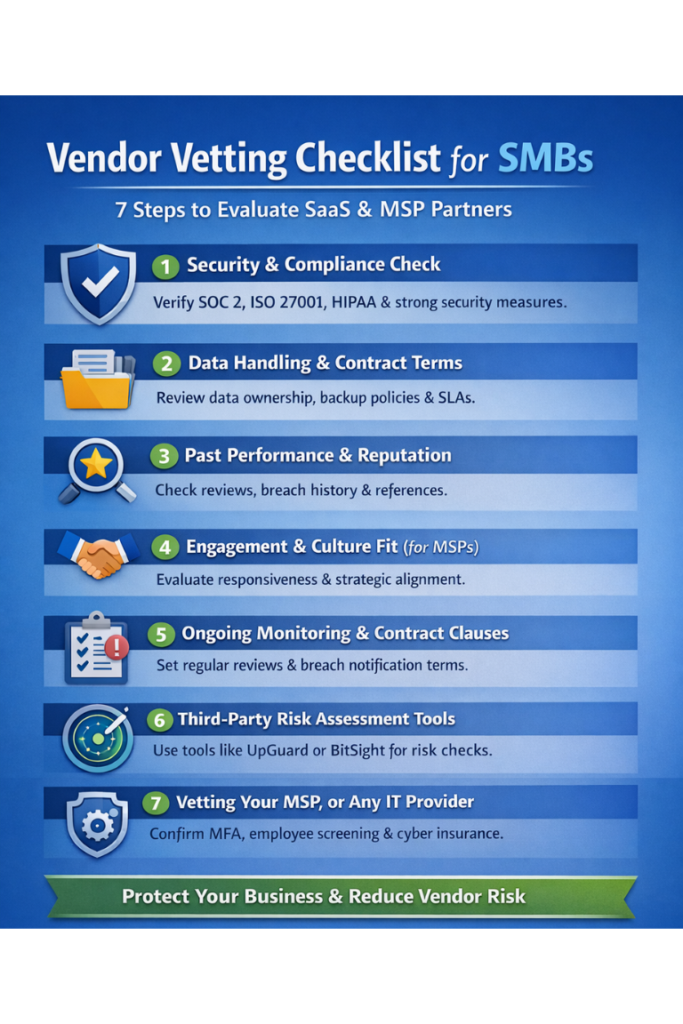 Vendor Vetting Checklist for SMBs

7 Steps to Evaluate SaaS & MSP Partners

1 Security & Compliance Check
Verify SOC 2, ISO 27001, HIPAA & strong security measures.

2 Data Handling & Contract Terms
Review data ownership, backup policies & SLAs.

3 Past Performance & Reputation
Check reviews, breach history & references.

4 Engagement & Culture Fit (for MSPs)
Evaluate responsiveness & strategic alignment.

5 Ongoing Monitoring & Contract Clauses
Set regular reviews & breach notification terms.

6 Third-Party Risk Assessment Tools
Use tools like UpGuard or BitSight for risk checks.

7 Vetting Your MSP, or Any IT Provider
Confirm MFA, employee screening & cyber insurance.

Protect Your Business & Reduce Vendor Risk